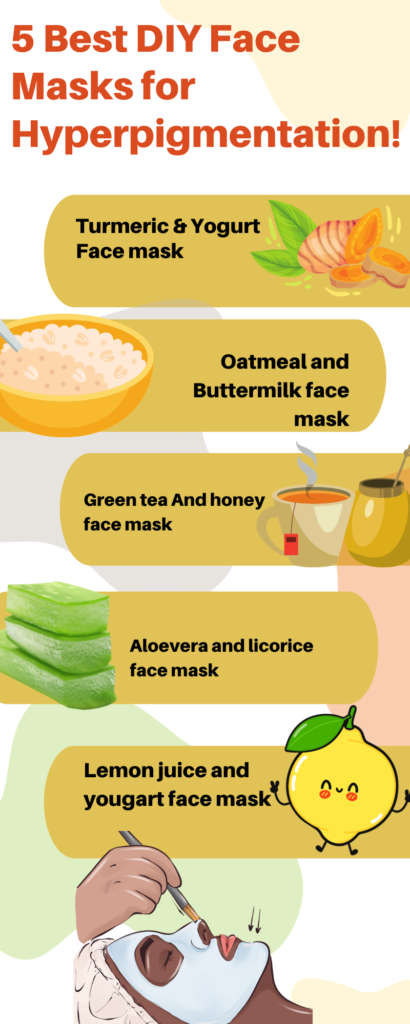 5 Best DIY Face Masks for Hyperpigmentation!

Turmeric & Yogurt Face mask

Oatmeal and Buttermilk face mask

Green tea And honey face mask

Aloevera and licorice face mask

Lemon juice and yougart face mask