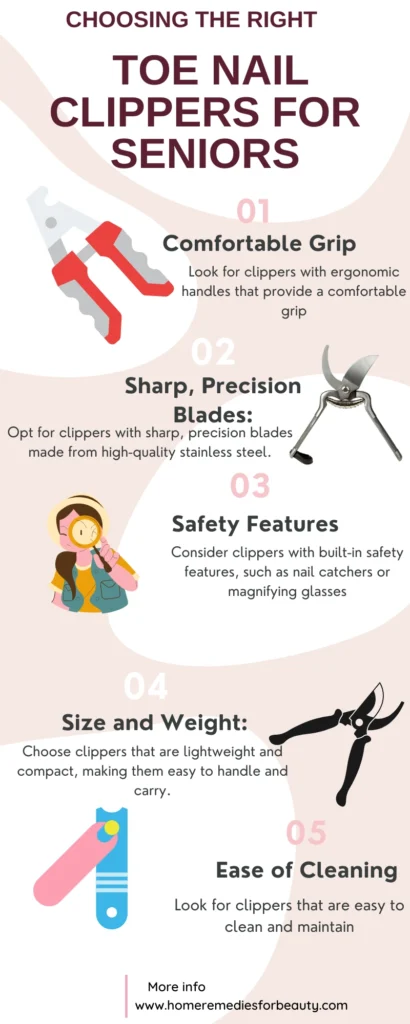 CHOOSING THE RIGHT

TOE NAIL CLIPPERS FOR SENIORS

01

Comfortable Grip

Look for clippers with ergonomic handles that provide a comfortable grip

02

Sharp, Precision Blades:

Opt for clippers with sharp, precision blades made from high-quality stainless steel.

03

Safety Features

Consider clippers with built-in safety features, such as nail catchers or magnifying glasses

04

Size and Weight:

Choose clippers that are lightweight and compact, making them easy to handle and carry.

05

Ease of Cleaning

Look for clippers that are easy to clean and maintain

More info
www.homeremediesforbeauty.com